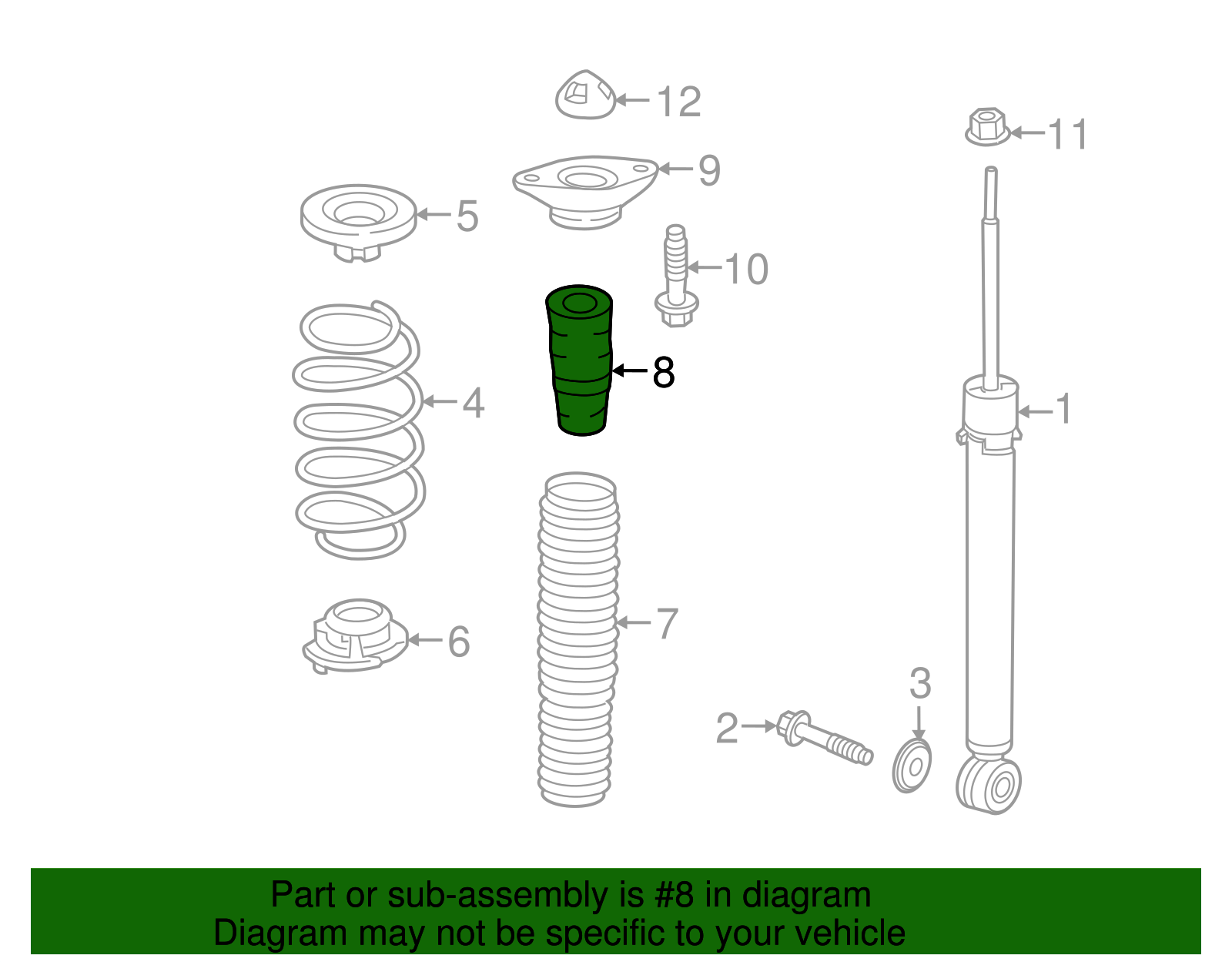 12
11
9
5
10
8
4
1
7
6
3
2

Part or sub-assembly is #8 in diagram
Diagram may not be specific to your vehicle