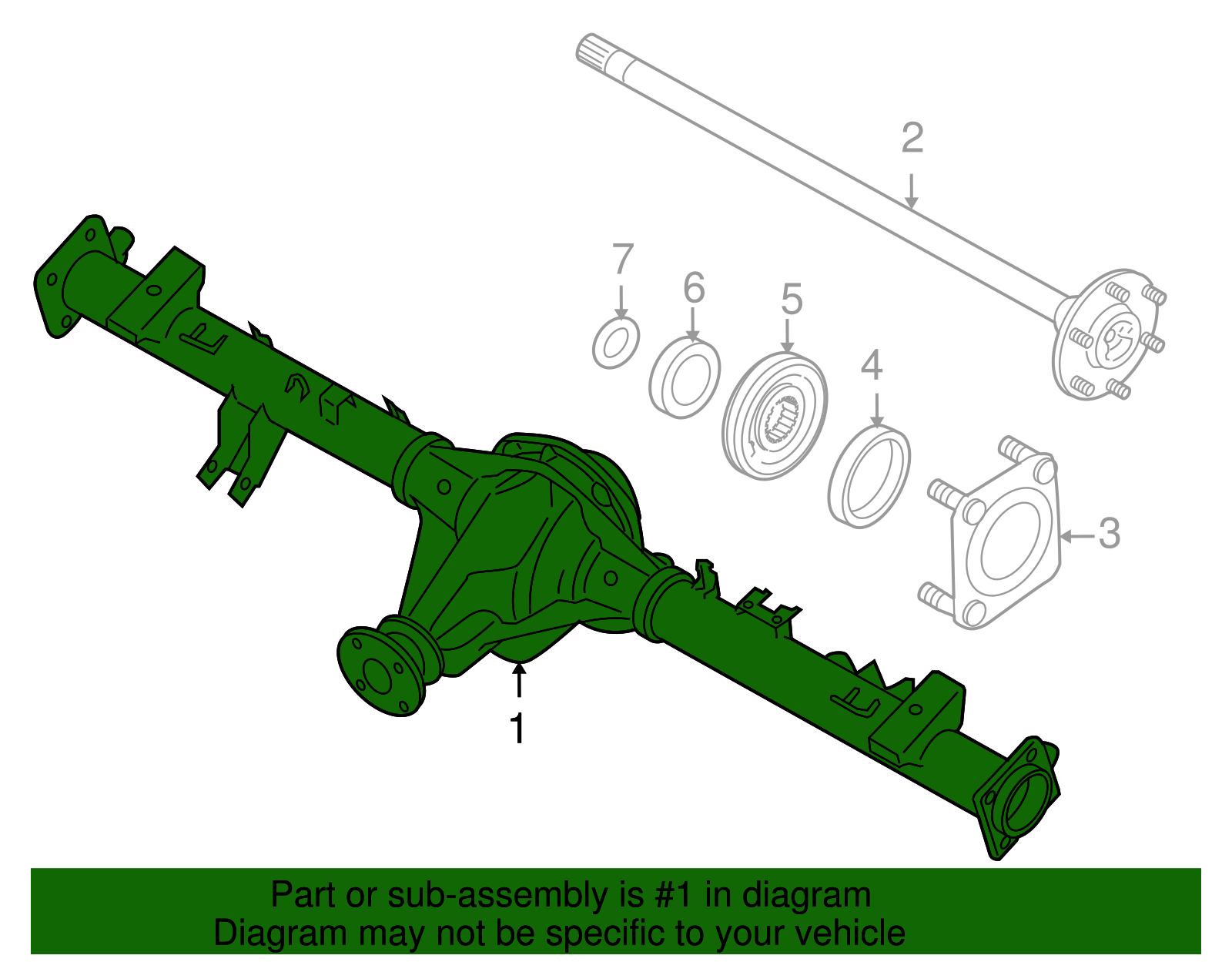 2

7

6

5

4

3

1

Part or sub-assembly is #1 in diagram
Diagram may not be specific to your vehicle