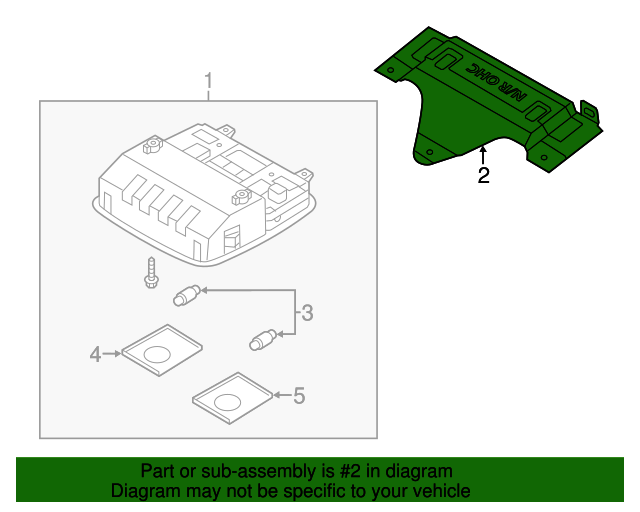 1

N/R OHC

2

3

4

5

Part or sub-assembly is #2 in diagram
Diagram may not be specific to your vehicle