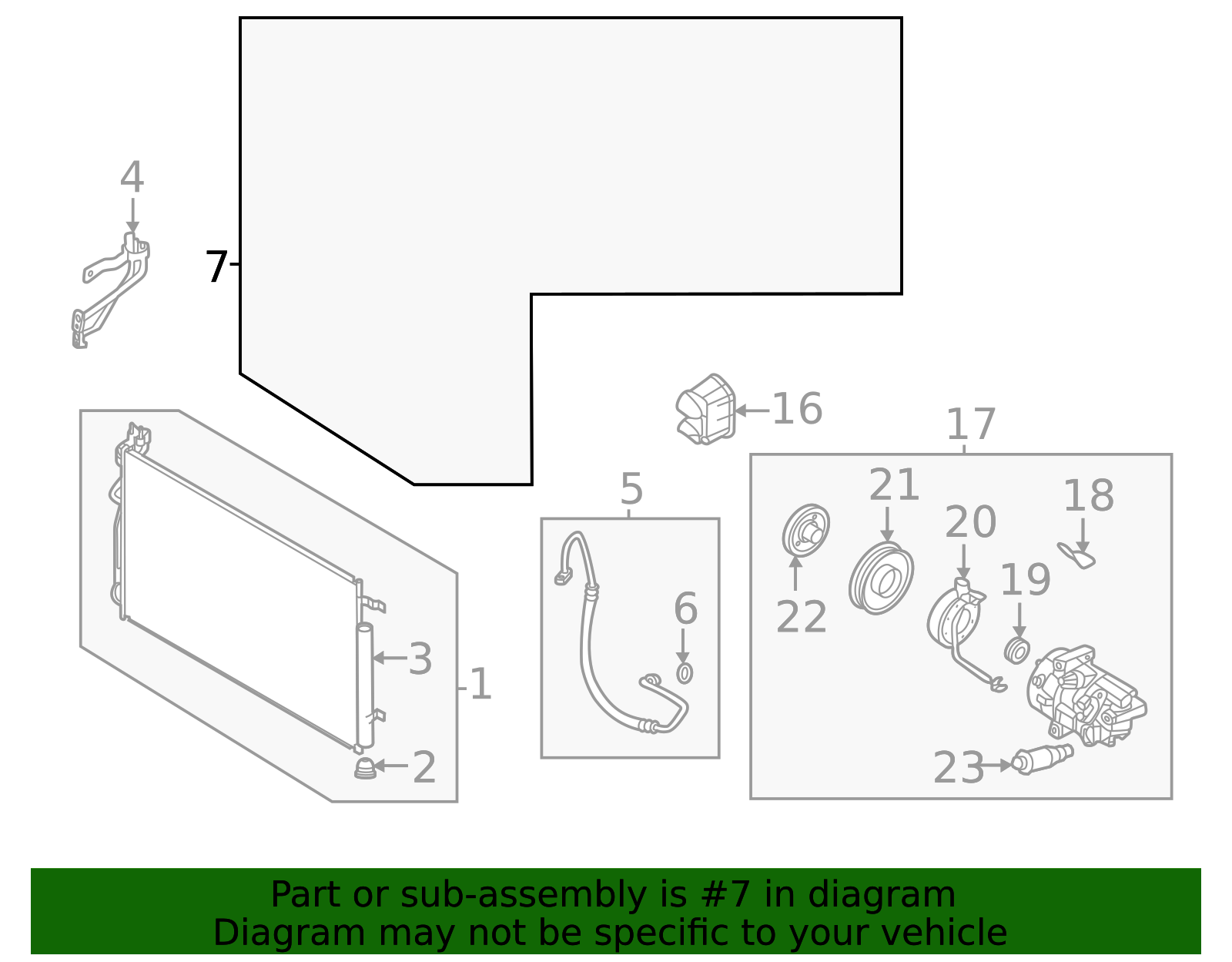 4

7

16

17

5

21

18

20

19

22

6

3

1

2

23

Part or sub-assembly is #7 in diagram
Diagram may not be specific to your vehicle