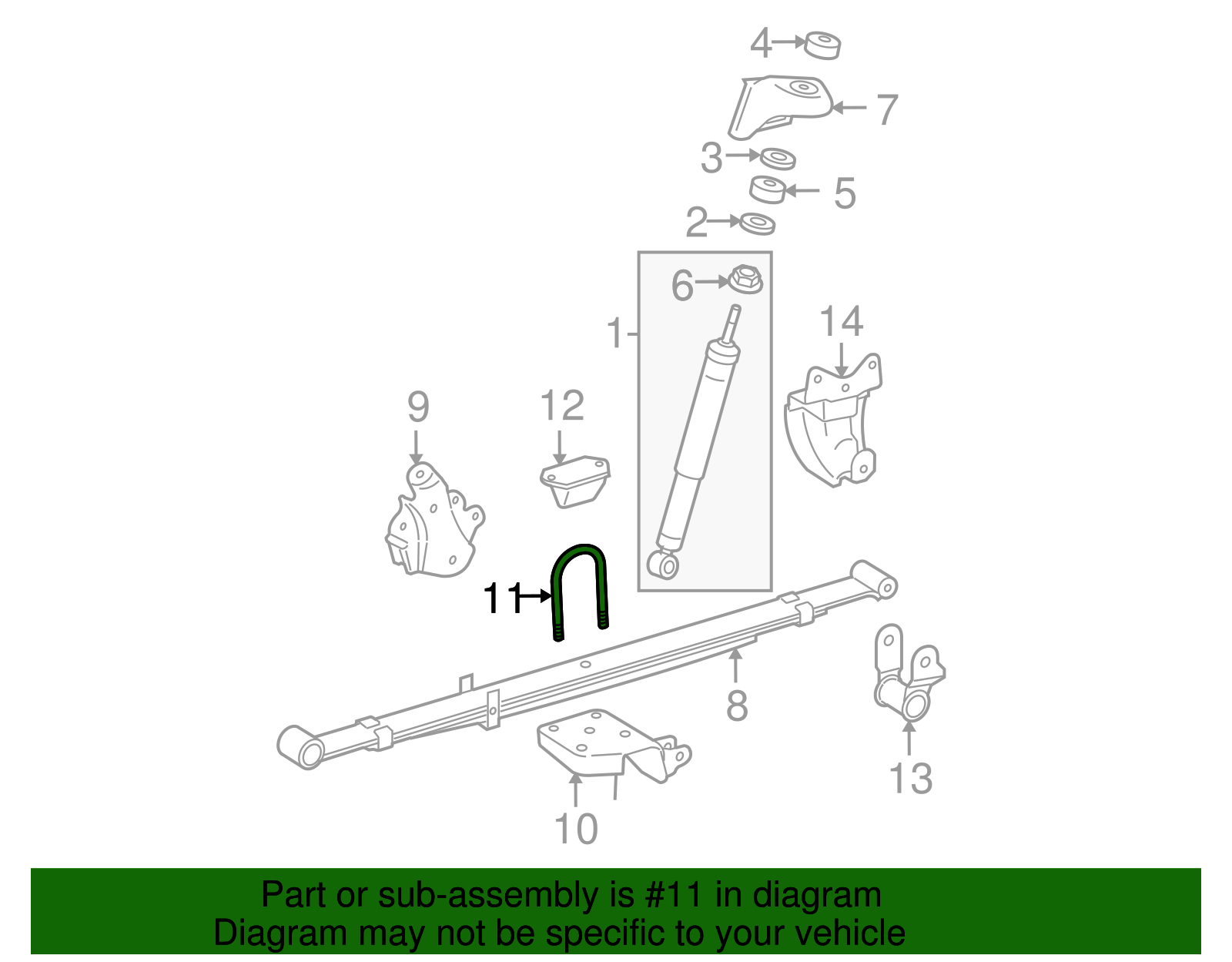 4
7
3
5
2
6
1
14
9
12
11
8
13
10

Part or sub-assembly is #11 in diagram
Diagram may not be specific to your vehicle