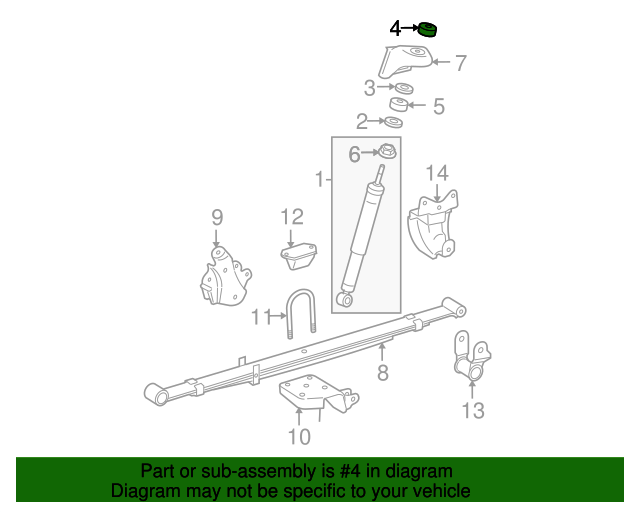 4
7
3
5
2
6
1
14
9
12
11
8
13
10

Part or sub-assembly is #4 in diagram
Diagram may not be specific to your vehicle