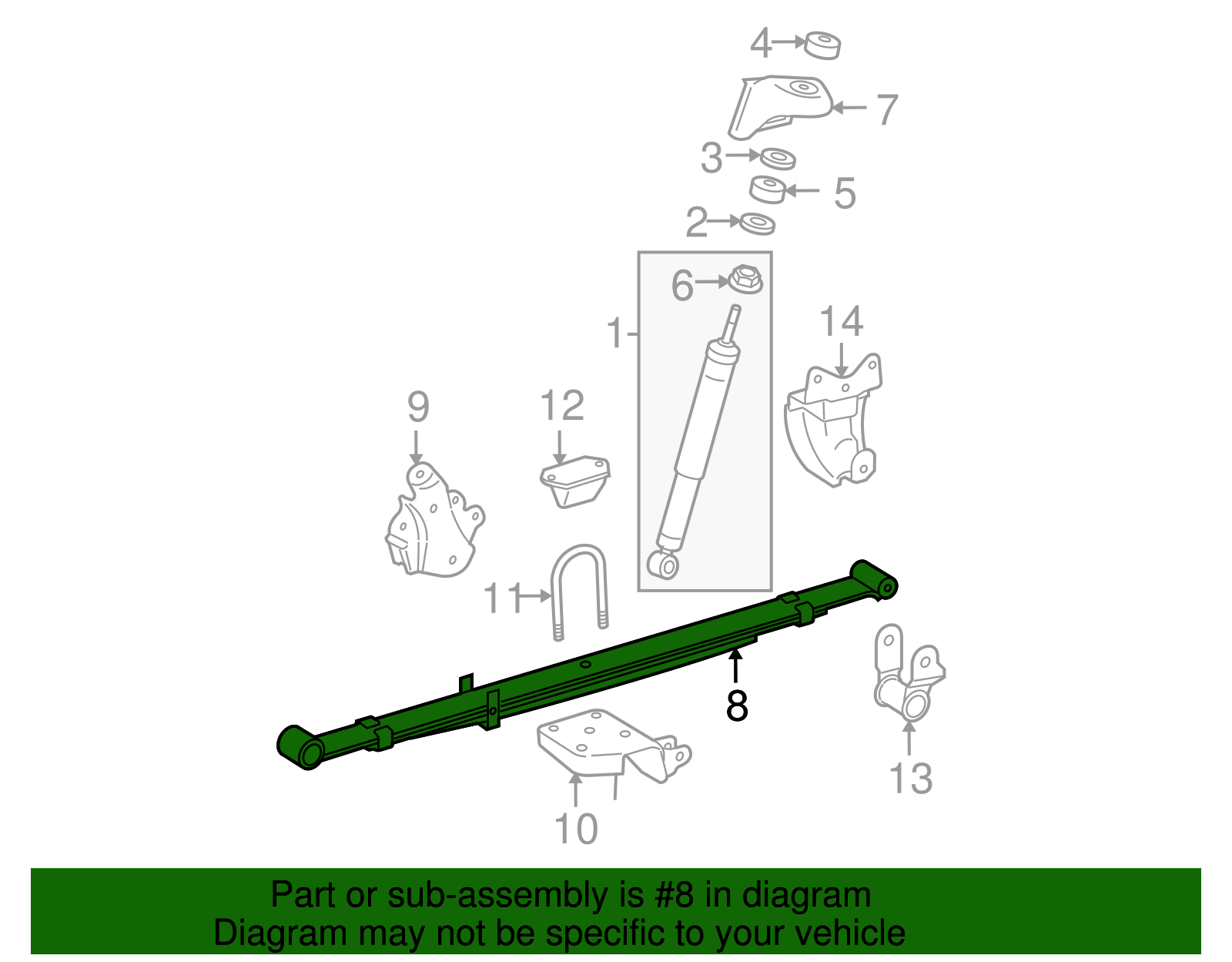 4
7
3
5
2
6
1
14
9
12
11
8
13
10

Part or sub-assembly is #8 in diagram
Diagram may not be specific to your vehicle