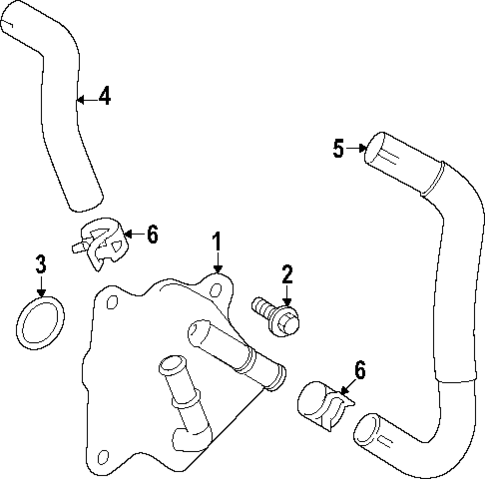 4
5
6
1
3
2
6