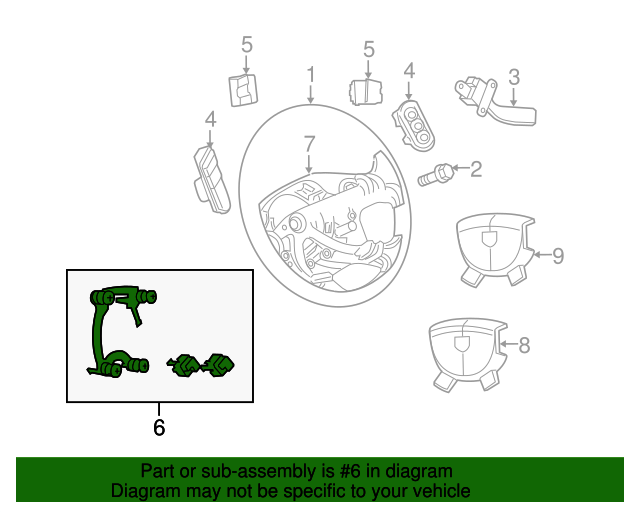 5
5
1
4
3
4
7
2
9
8
6

Part or sub-assembly is #6 in diagram
Diagram may not be specific to your vehicle