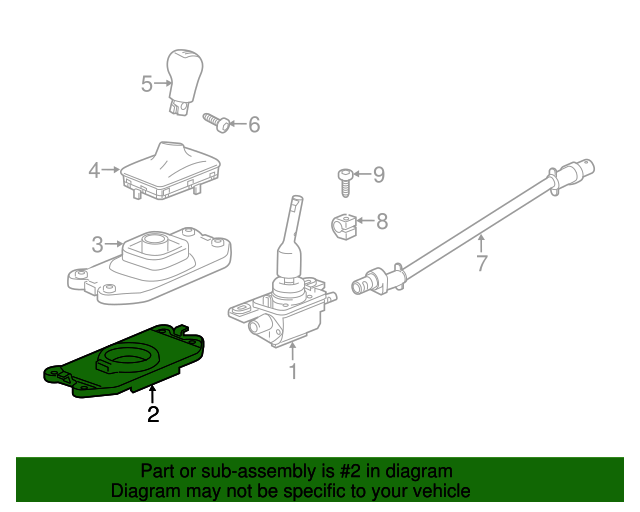 5
6
4
9
8
3
7
1
2

Part or sub-assembly is #2 in diagram
Diagram may not be specific to your vehicle