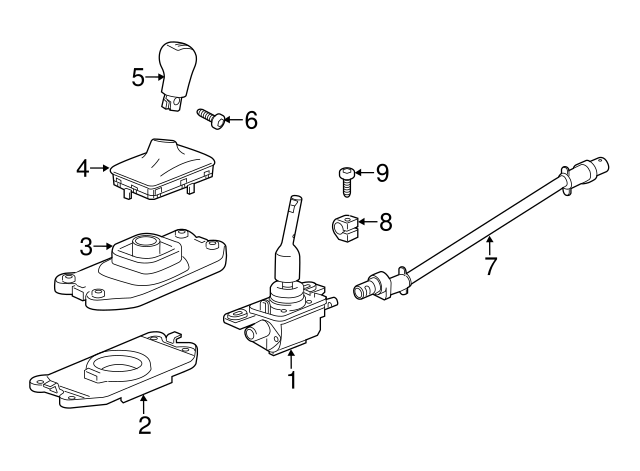 5
6
4
9
8
3
7
1
2