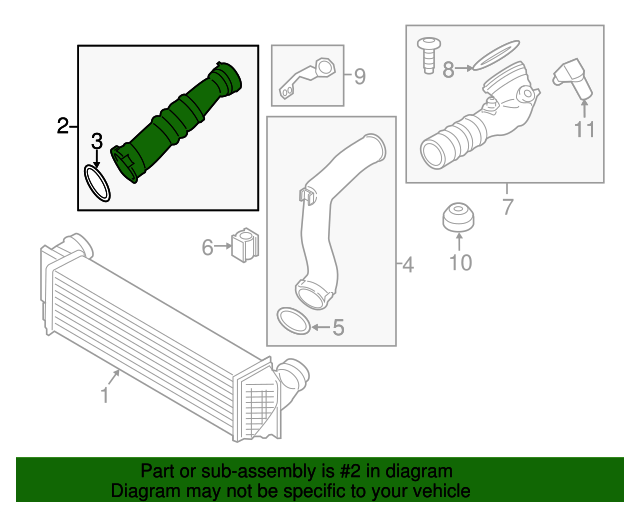 2
3
9
8
11
7
6
4
10
5
1

Part or sub-assembly is #2 in diagram
Diagram may not be specific to your vehicle