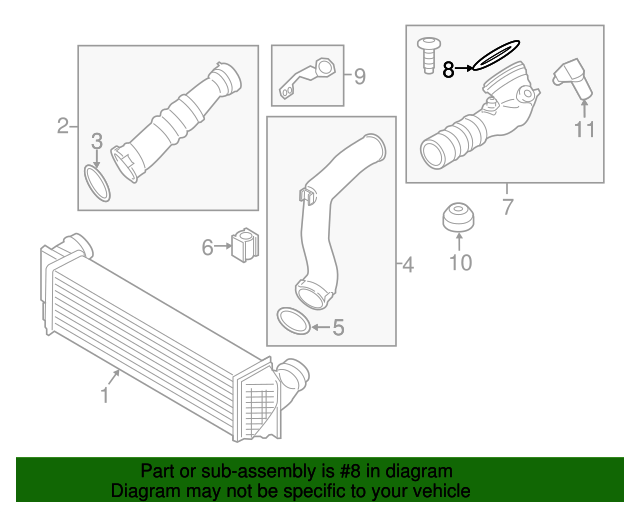 2
3
9
8
11
7
6
4
10
5
1

Part or sub-assembly is #8 in diagram
Diagram may not be specific to your vehicle