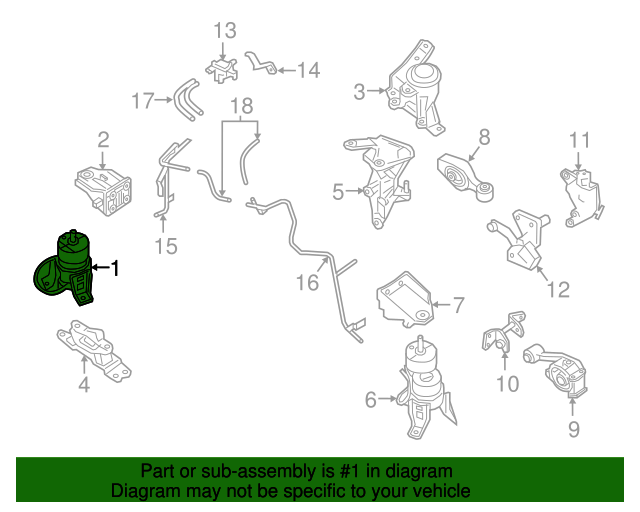 13
14
17
18
3
2
8
11
5
15
1
16
12
7
4
10
6
9
Part or sub-assembly is #1 in diagram
Diagram may not be specific to your vehicle