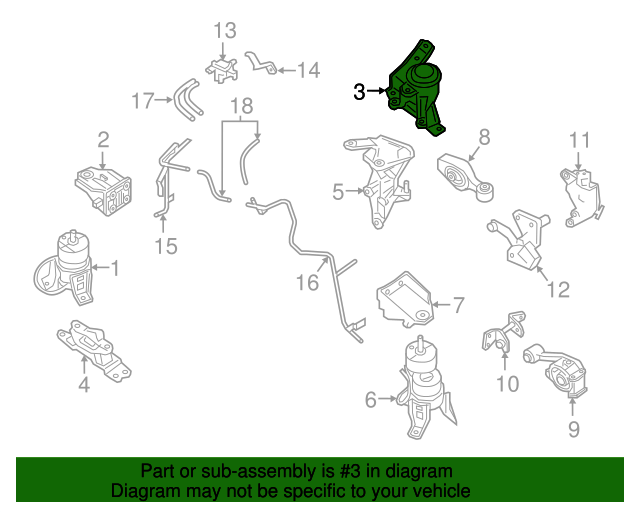 13
14
3
17
18
2
8
11
5
15
1
16
12
7
4
10
6
9

Part or sub-assembly is #3 in diagram
Diagram may not be specific to your vehicle