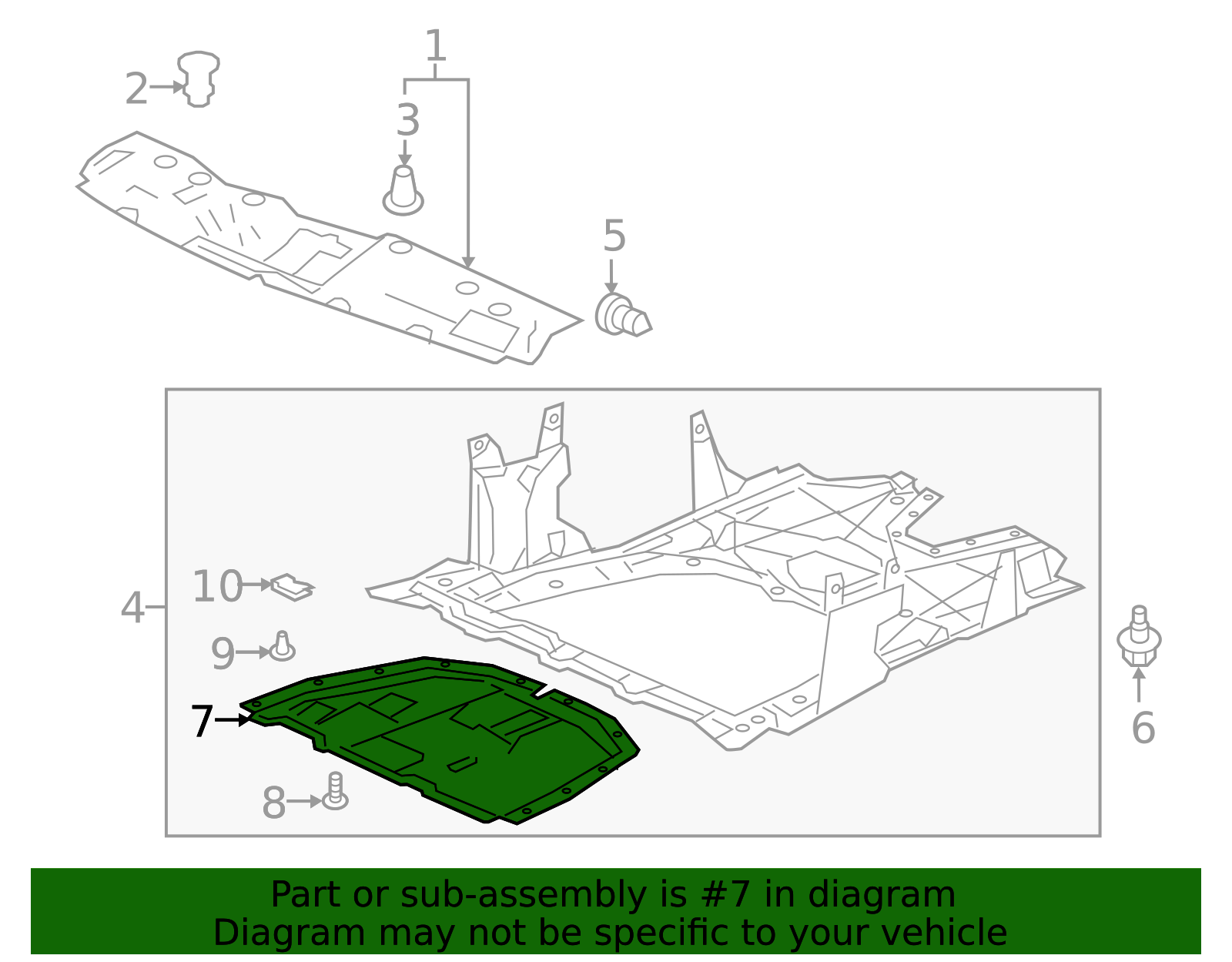 1
2
3
5
4
10
9
7
8
6

Part or sub-assembly is #7 in diagram
Diagram may not be specific to your vehicle