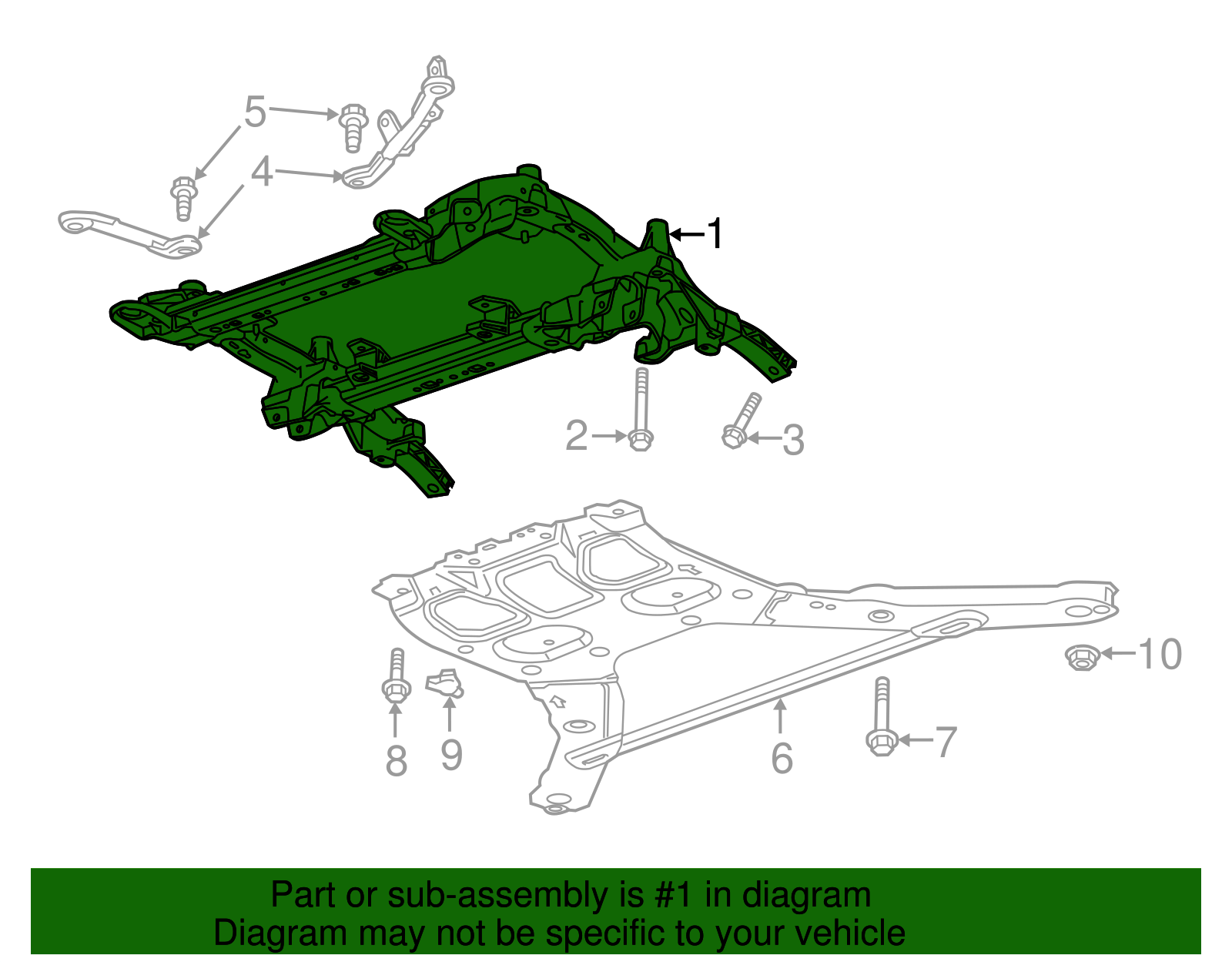 5
4
1
2
3
10
8
9
6
7

Part or sub-assembly is #1 in diagram
Diagram may not be specific to your vehicle