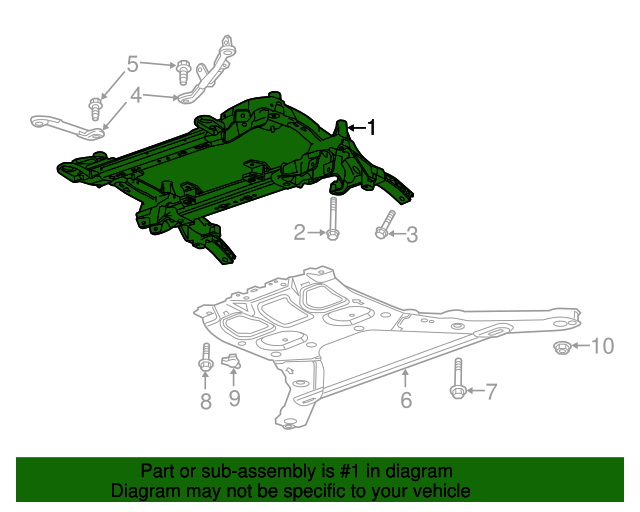 5
4
1
2
3
10
8
9
6
7

Part or sub-assembly is #1 in diagram
Diagram may not be specific to your vehicle