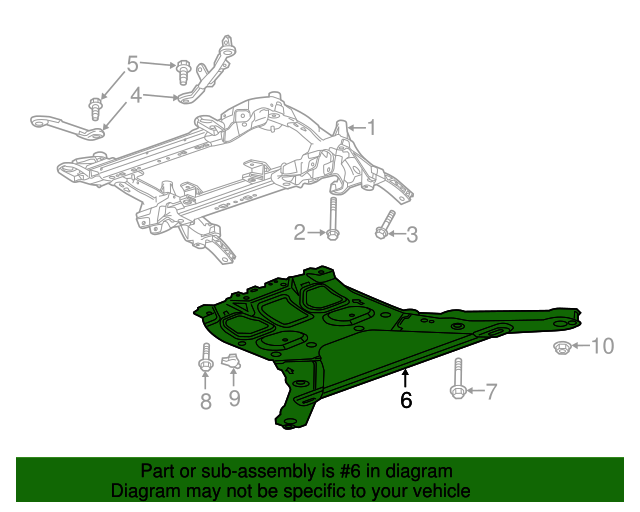 5
4
1
2
3
10
8
9
6
7

Part or sub-assembly is #6 in diagram
Diagram may not be specific to your vehicle