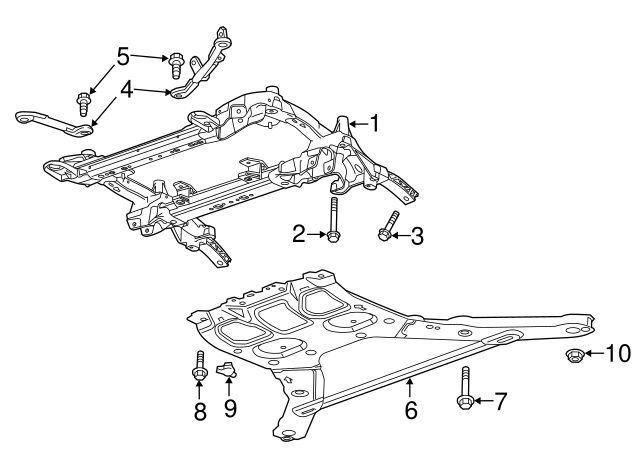 5
4
1
2
3
10
8
9
6
7