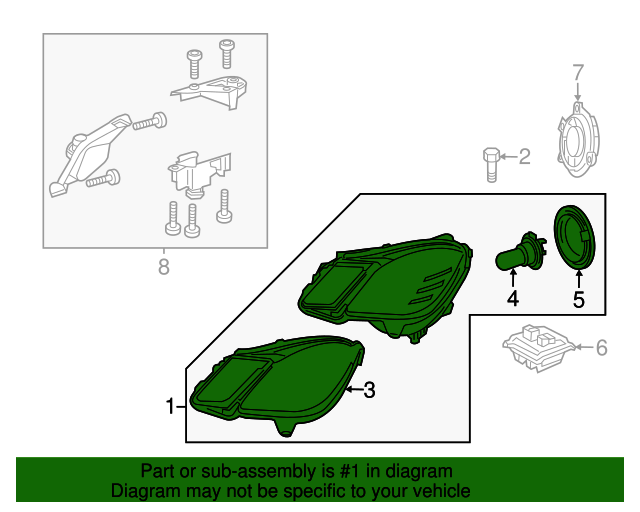 7

2

8

4

5

6

1

3

Part or sub-assembly is #1 in diagram
Diagram may not be specific to your vehicle