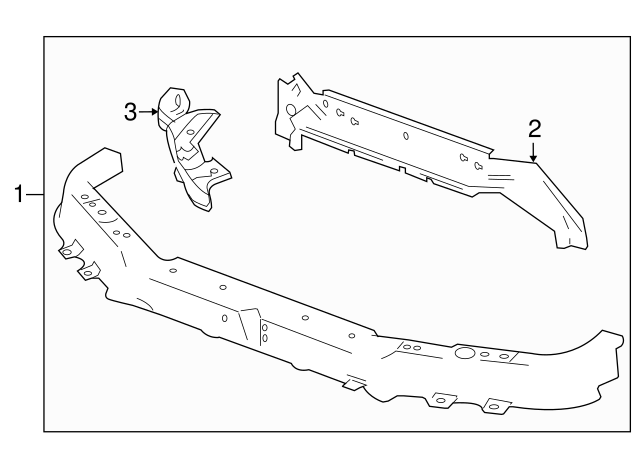 3
2
1