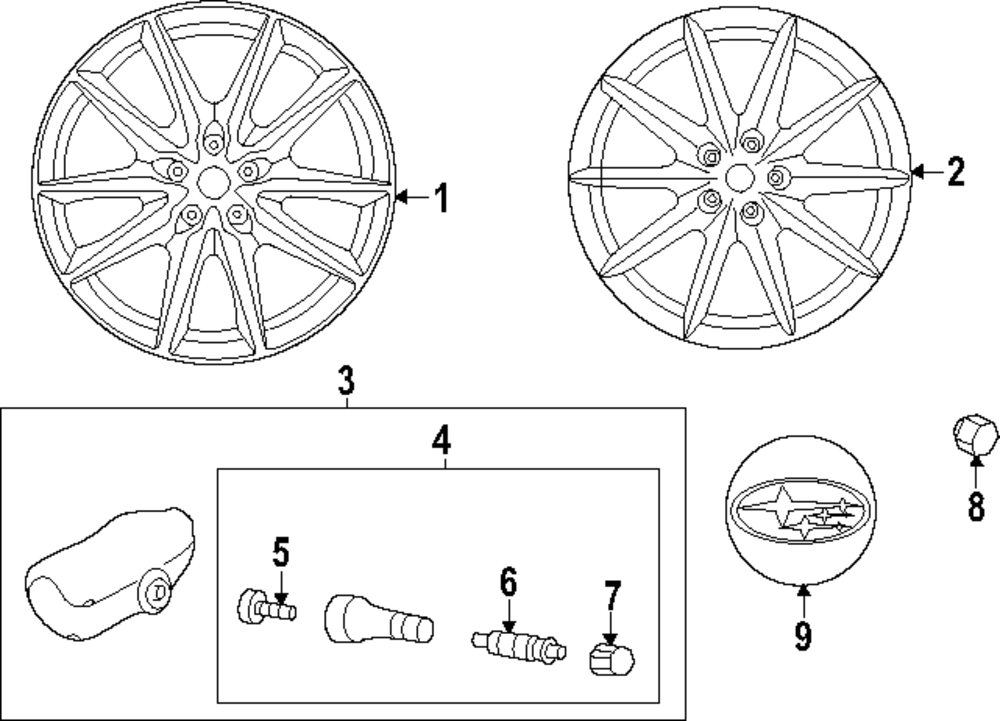 1
2
3
4
5
6
7
8
9