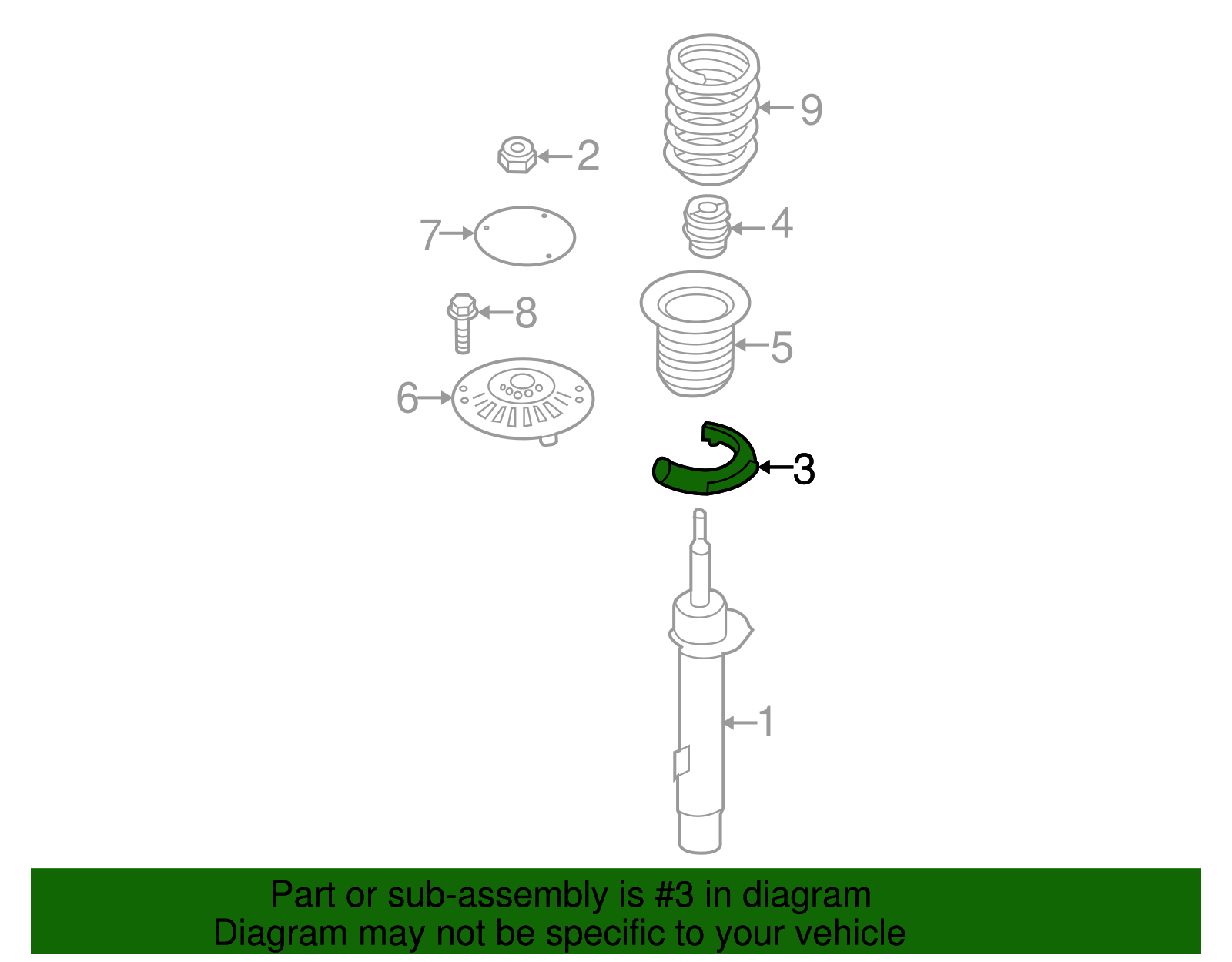 9
2
7
4
8
5
6
3
1

Part or sub-assembly is #3 in diagram
Diagram may not be specific to your vehicle