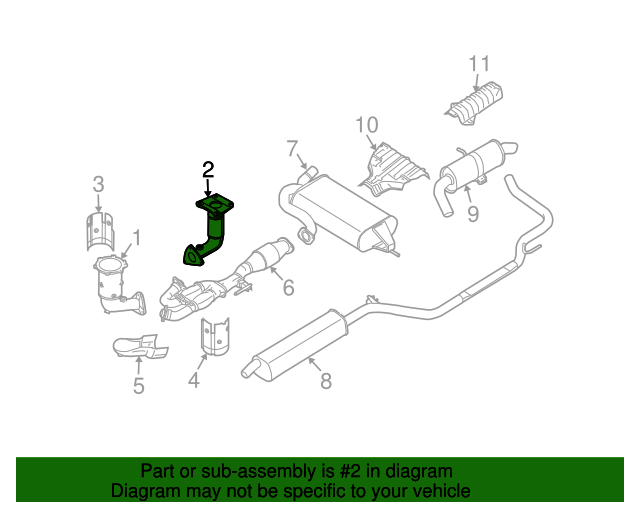 11
10
7
2
3
9
1
6
5
4
8

Part or sub-assembly is #2 in diagram
Diagram may not be specific to your vehicle