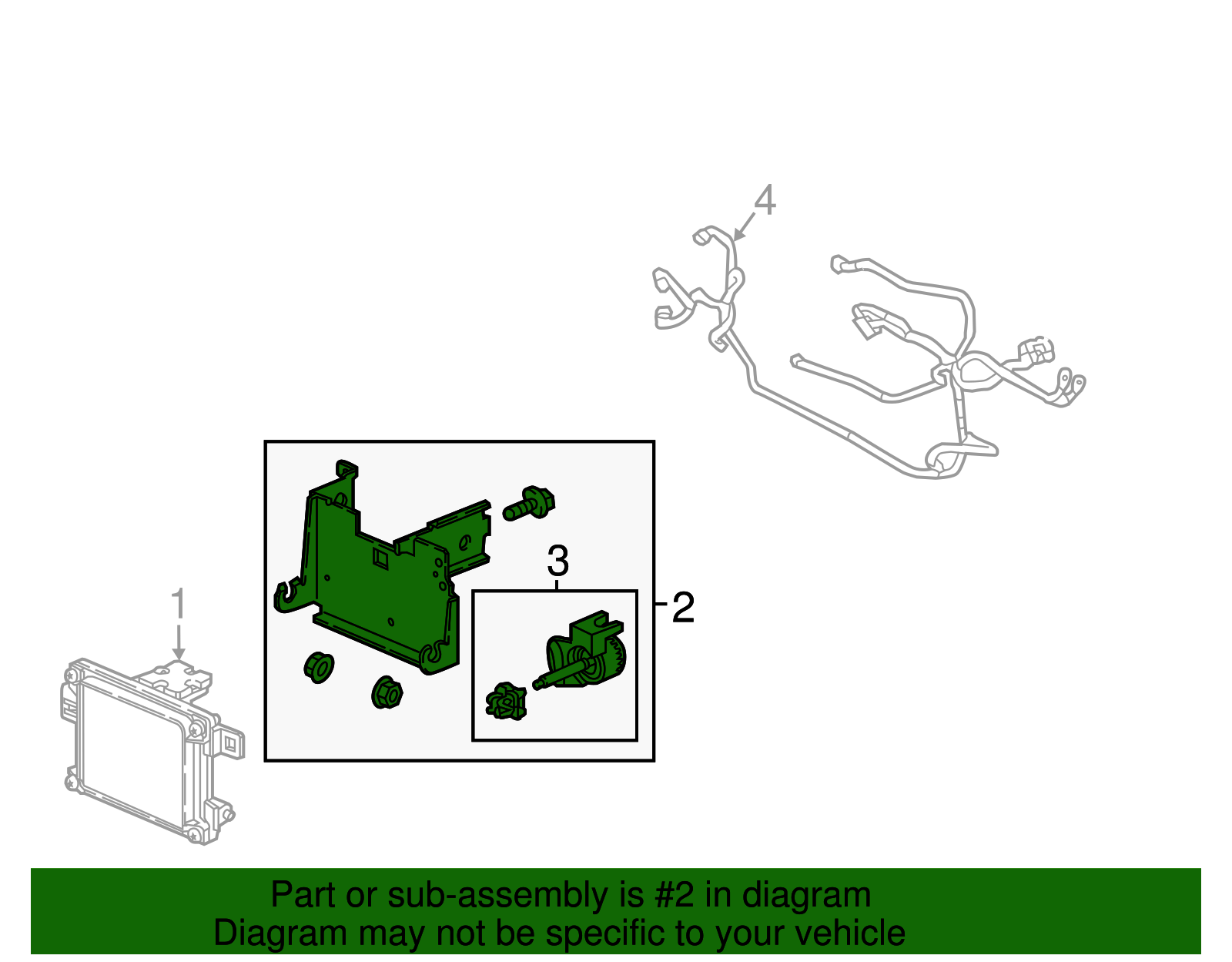 4

3

2

1

Part or sub-assembly is #2 in diagram
Diagram may not be specific to your vehicle