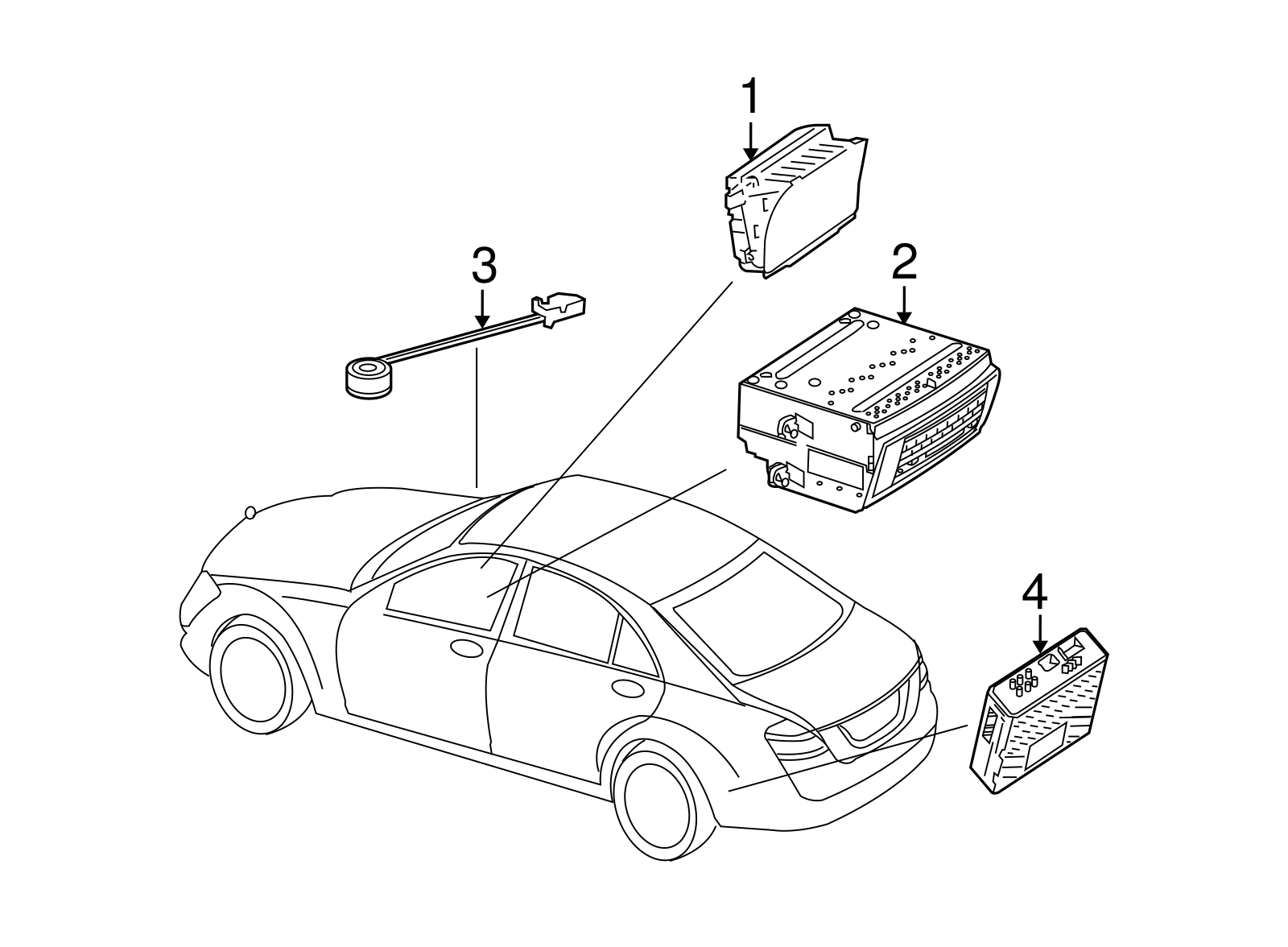 1
3
2
4