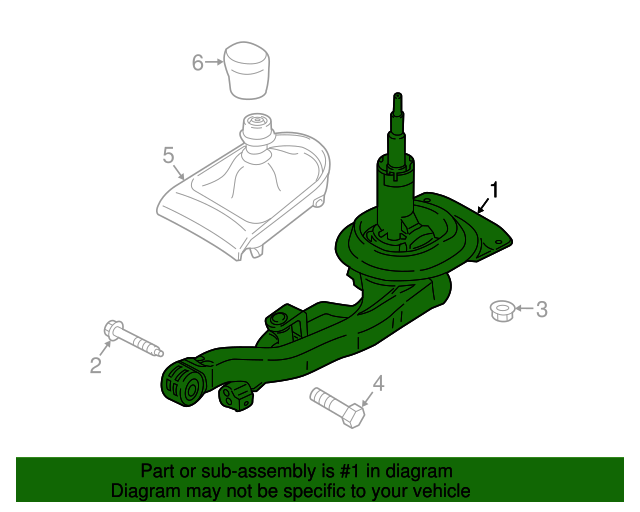 6
5
1
3
2
4

Part or sub-assembly is #1 in diagram
Diagram may not be specific to your vehicle