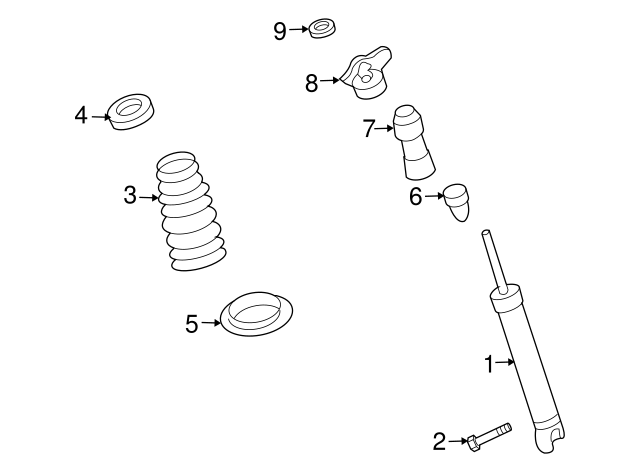 9
8
4
7
3
6
5
1
2