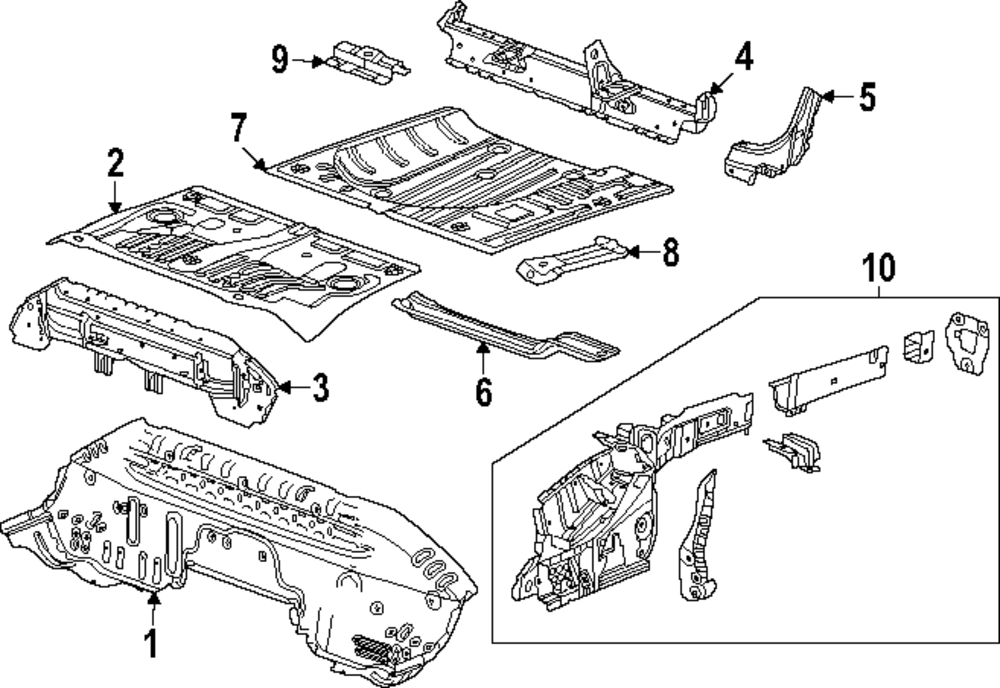 9
4
5
7
2
8
10
3
6
1