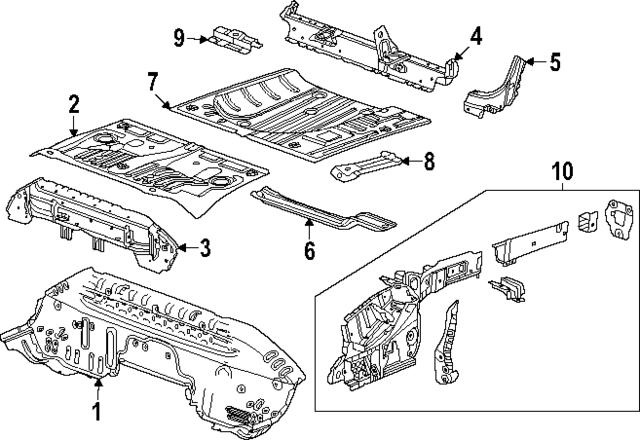 9
4
5
7
2
8
10
3
6
1