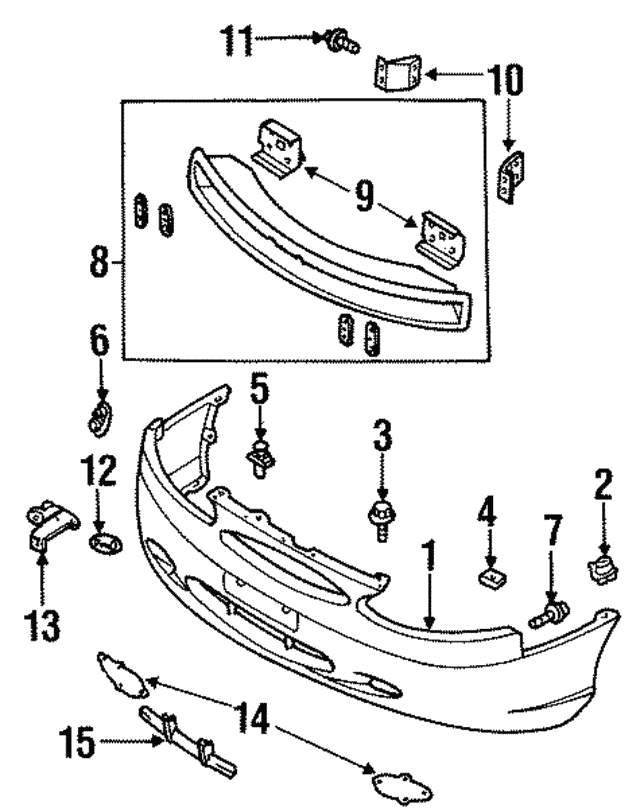 11
10
9
8
6
5
3
12
2
4
7
1
13
14
15