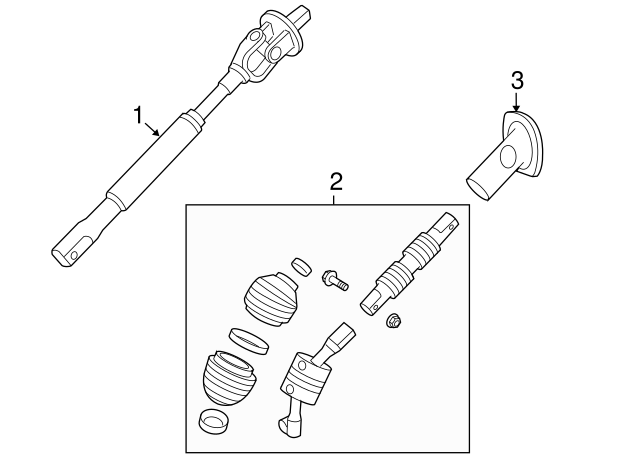 1
2
3