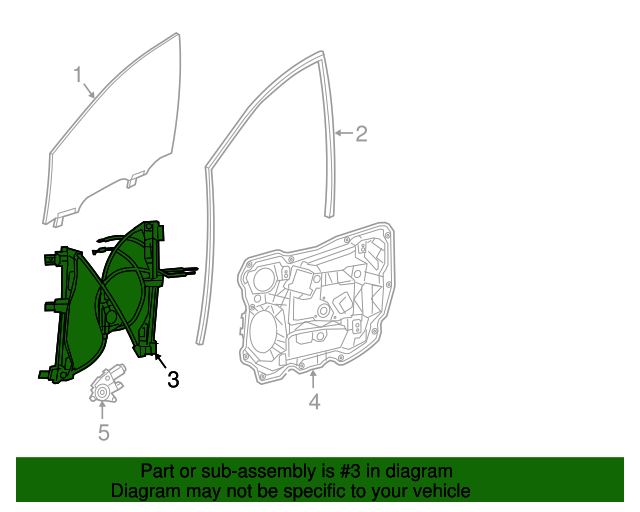 1

2

3

4

5

Part or sub-assembly is #3 in diagram
Diagram may not be specific to your vehicle