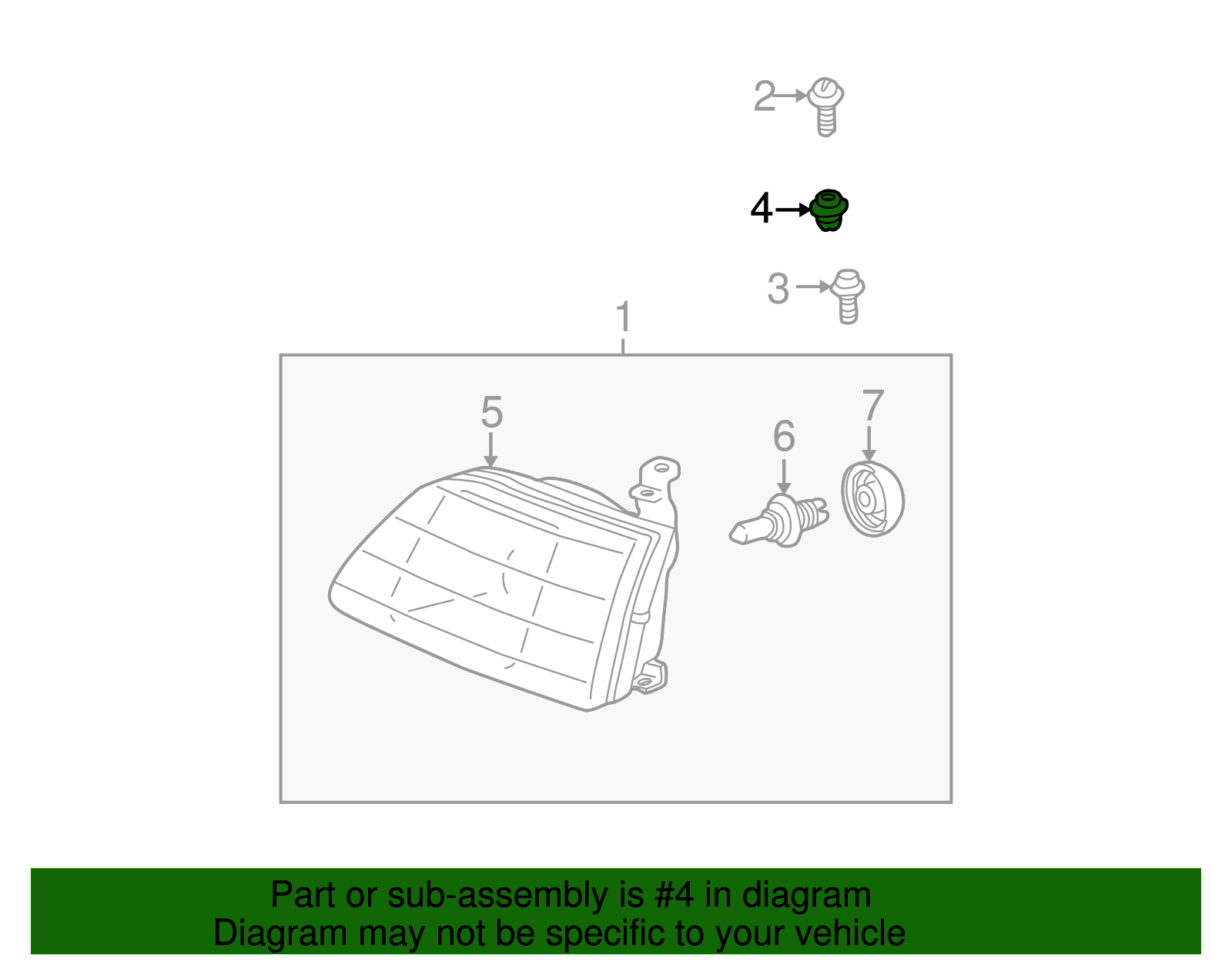 2
4
3
1
5
6
7

Part or sub-assembly is #4 in diagram
Diagram may not be specific to your vehicle