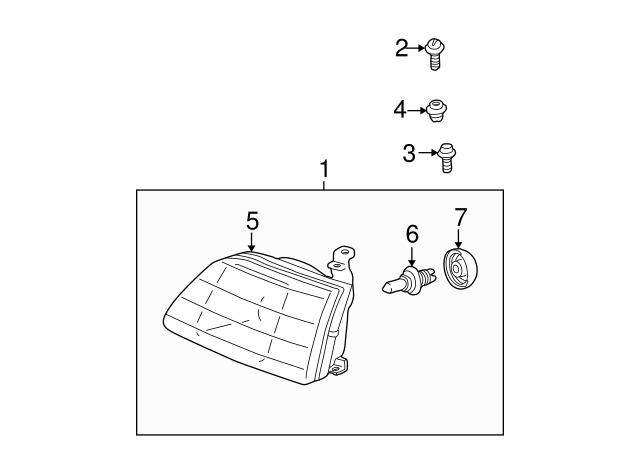 2
4
3
1
5
6
7