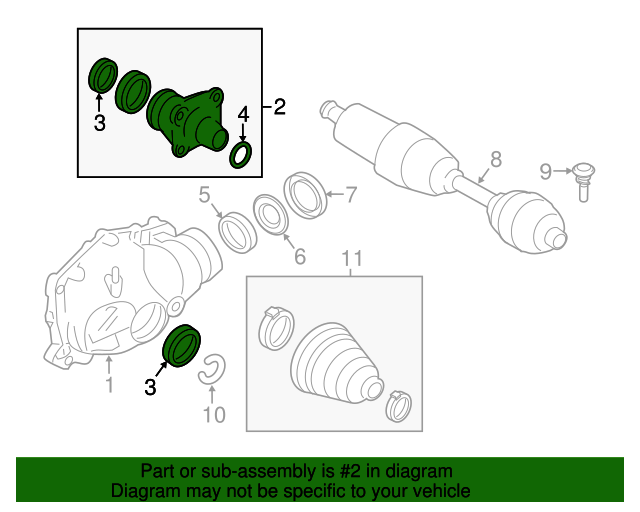 3
4
2
8
9
5
7
6
11
1
3
10

Part or sub-assembly is #2 in diagram
Diagram may not be specific to your vehicle