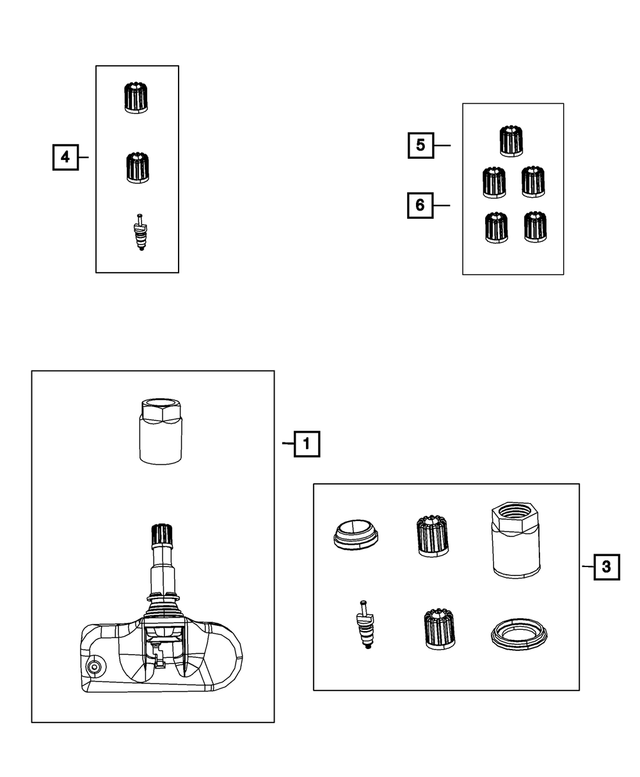 4

5

6

1

3