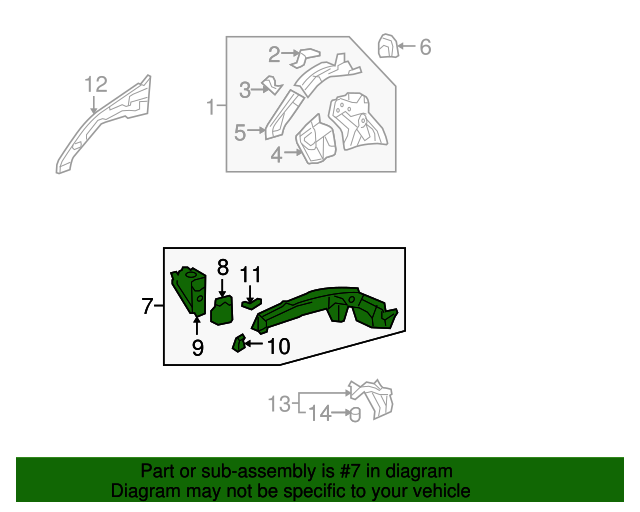 12
1
2
3
5
4
6
7
8
11
9
10
13
14

Part or sub-assembly is #7 in diagram
Diagram may not be specific to your vehicle