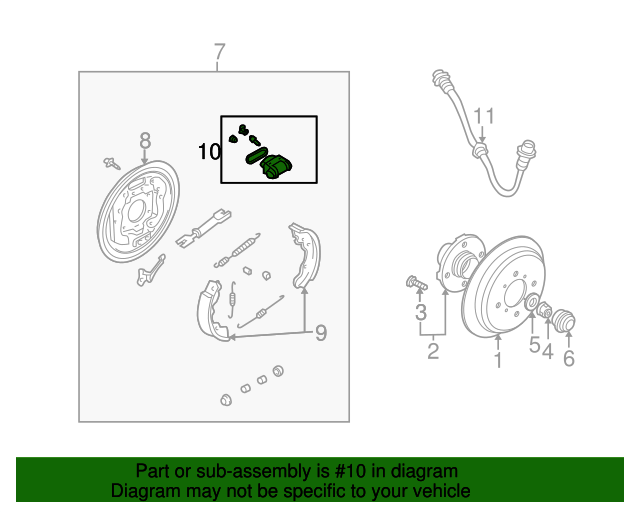 7

8

10

11

9

3

2

1

5

4

6

Part or sub-assembly is #10 in diagram
Diagram may not be specific to your vehicle