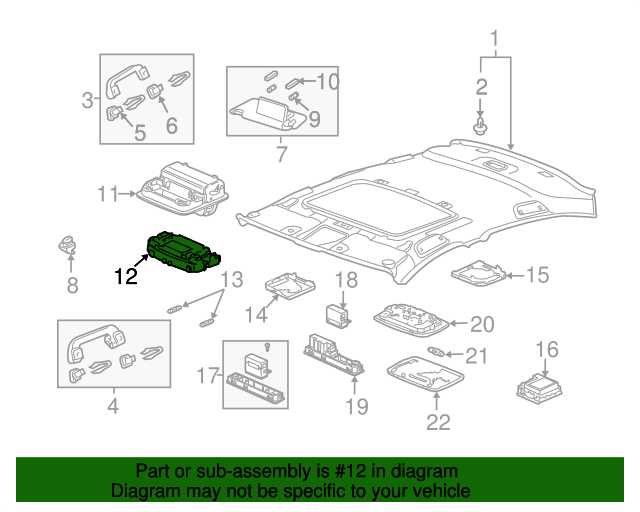 1
2
3
5
6
10
9
7
11
8
12
13
14
18
15
20
21
16
4
17
19
22

Part or sub-assembly is #12 in diagram
Diagram may not be specific to your vehicle