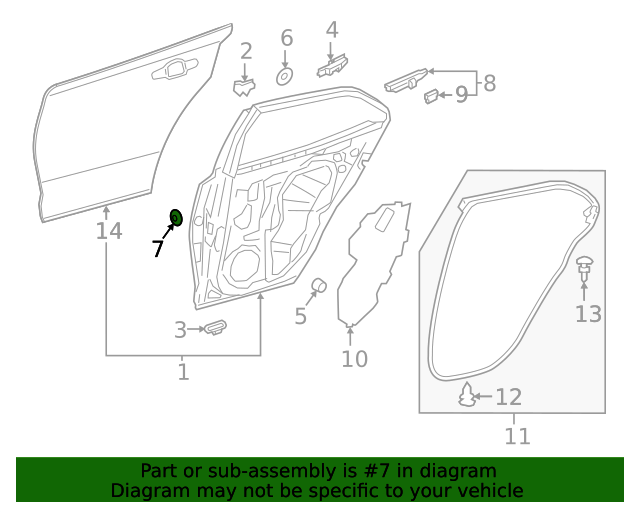 2
6
4
8
9
14
7
3
1
5
10
13
12
11

Part or sub-assembly is #7 in diagram
Diagram may not be specific to your vehicle