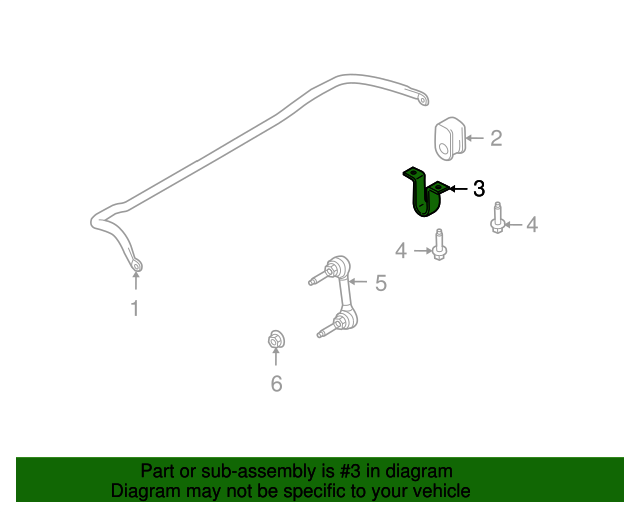 2
3
4
4
5
1
6

Part or sub-assembly is #3 in diagram
Diagram may not be specific to your vehicle