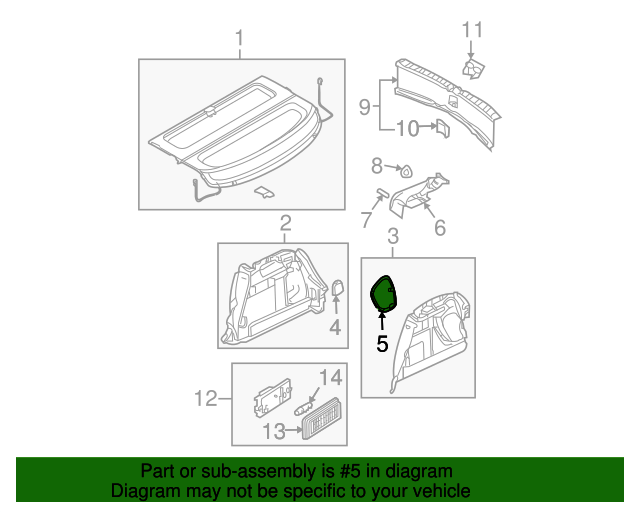 1
11
9
10
8
7
6
2
3
4
5
12
14
13

Part or sub-assembly is #5 in diagram
Diagram may not be specific to your vehicle