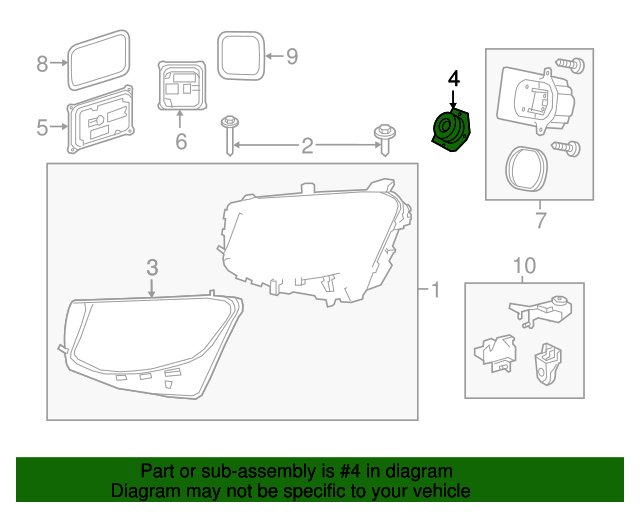 8
9
4
5
6
2
7
3
1
10

Part or sub-assembly is #4 in diagram
Diagram may not be specific to your vehicle