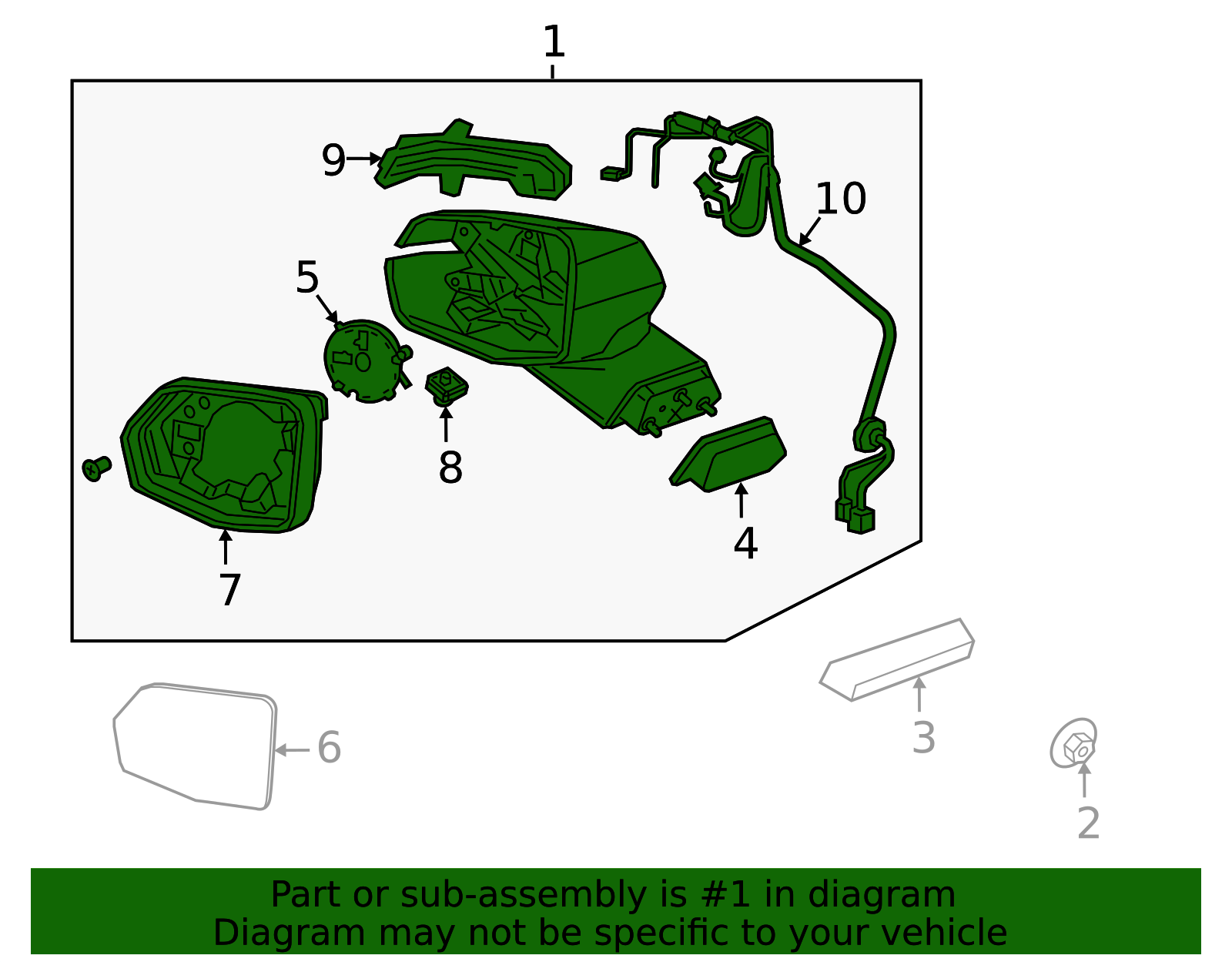 1
9
10
5
8
4
7
6
3
2

Part or sub-assembly is #1 in diagram
Diagram may not be specific to your vehicle