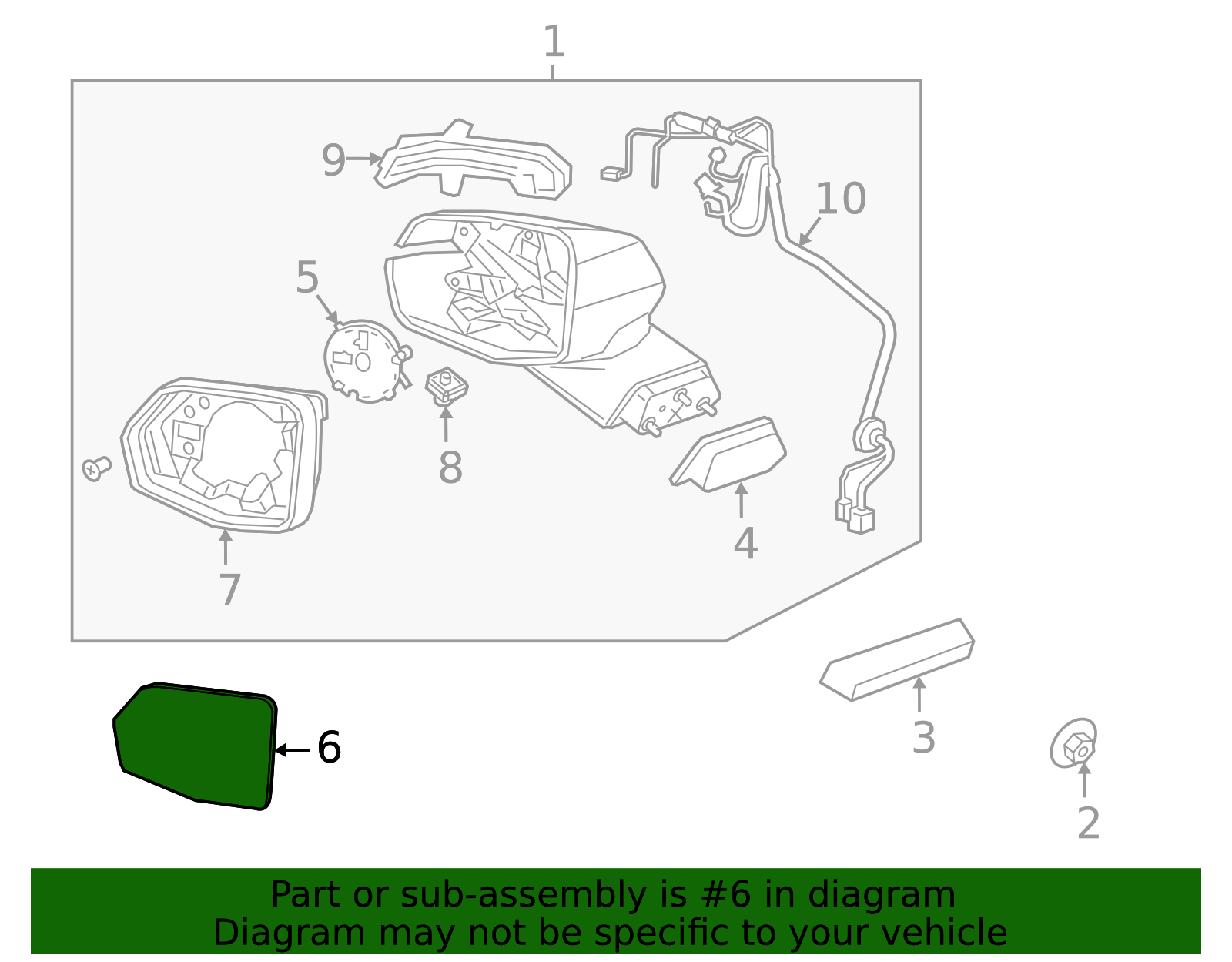 1
9
10
5
8
4
7
6
3
2

Part or sub-assembly is #6 in diagram
Diagram may not be specific to your vehicle