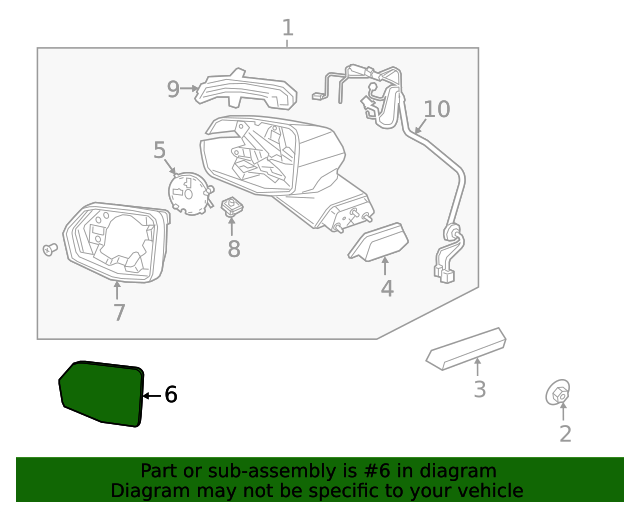 1
9
10
5
8
4
7
6
3
2
Part or sub-assembly is #6 in diagram
Diagram may not be specific to your vehicle