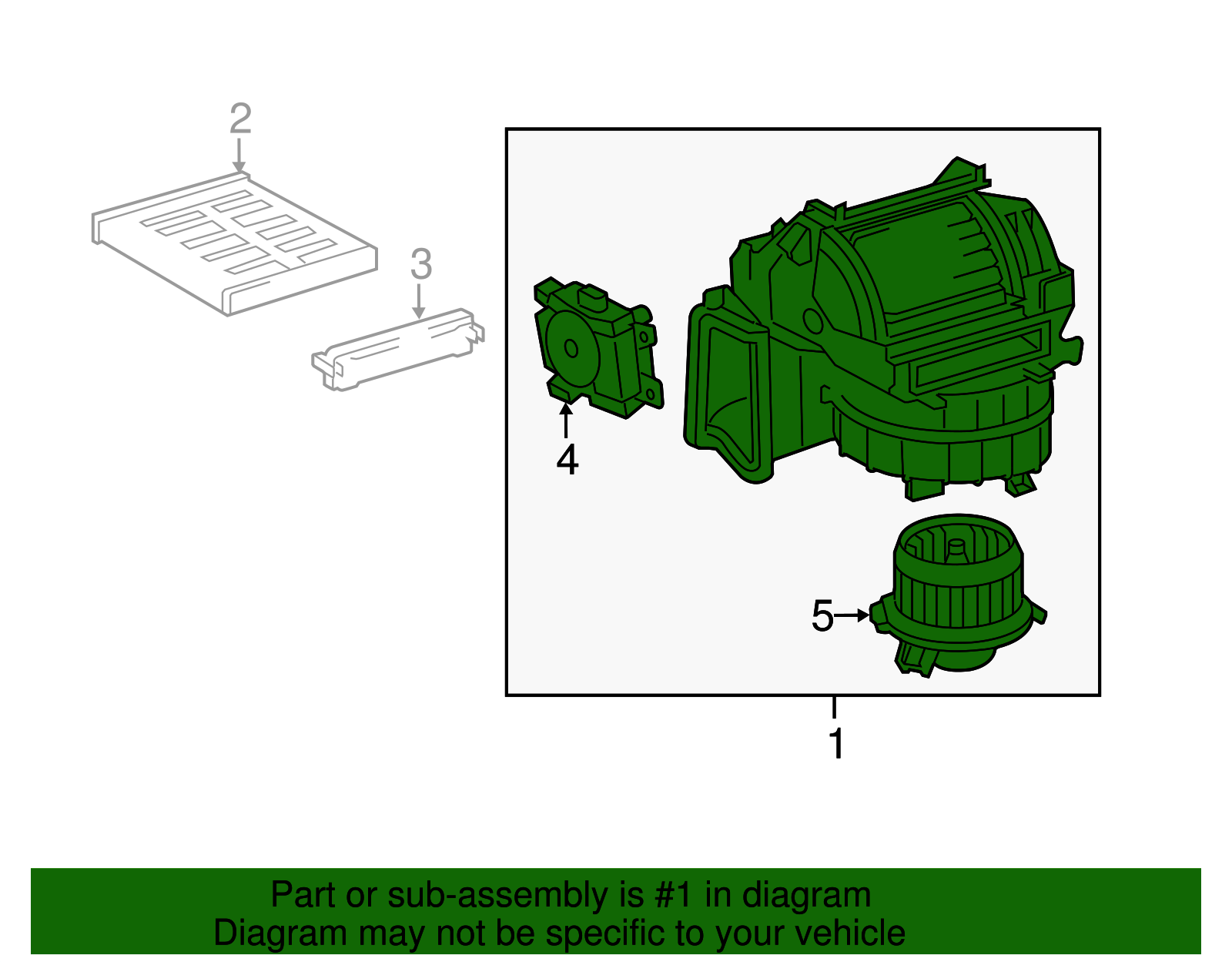 2

3

4

5

1

Part or sub-assembly is #1 in diagram
Diagram may not be specific to your vehicle