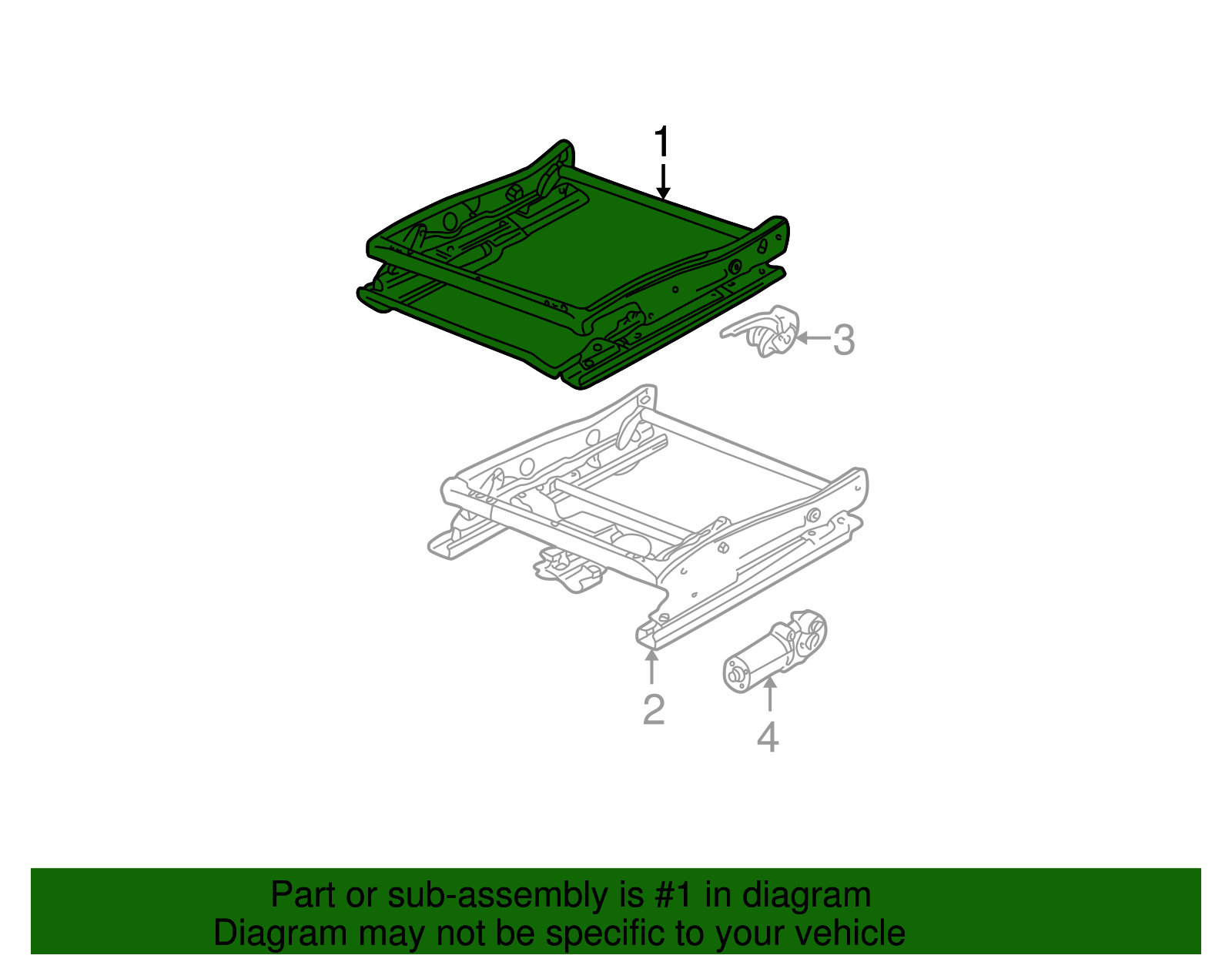 1

3

2

4

Part or sub-assembly is #1 in diagram
Diagram may not be specific to your vehicle